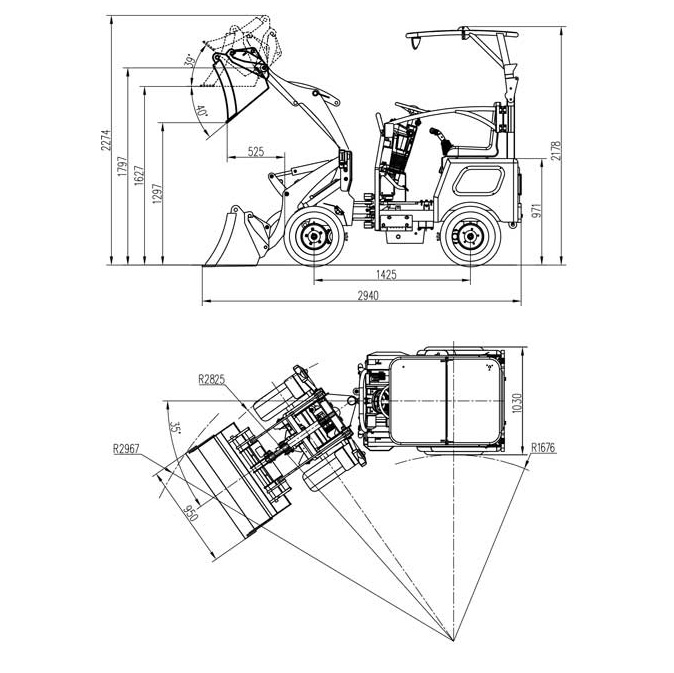 2274
1797
1627
1297
39°
40°
525
2178
971
1425
2940

R2825
35°
R2967
950
1030
R1676